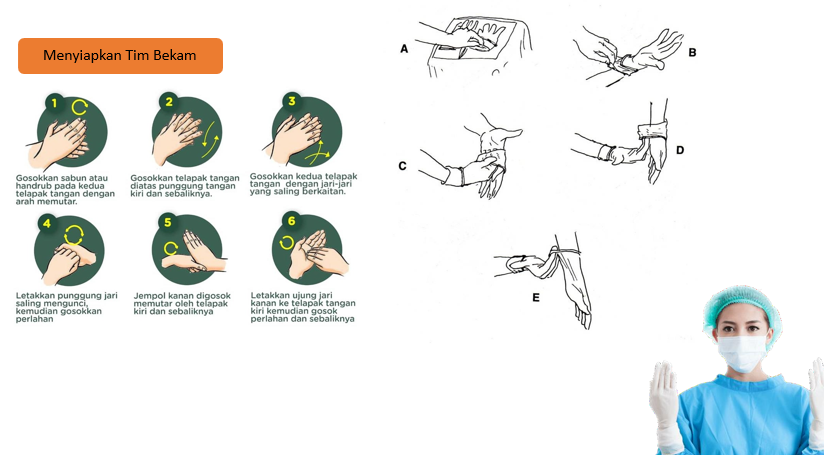 Menyiapkan Tim Bekam

1
Gosokkan sabun atau handrub pada kedua telapak tangan dengan arah memutar.

2
Gosokkan telapak tangan diatas punggung tangan kiri dan sebaliknya.

3
Gosokkan kedua telapak tangan dengan jari-jari yang saling berkaitan.

4
Letakkan punggung jari saling mengunci, kemudian gosokkan perlahan

5
Jempol kanan digosok memutar oleh telapak kiri dan sebaliknya

6
Letakkan ujung jari kanan ke telapak tangan kiri kemudian gosok perlahan dan sebaliknya

A
B
C
D
E